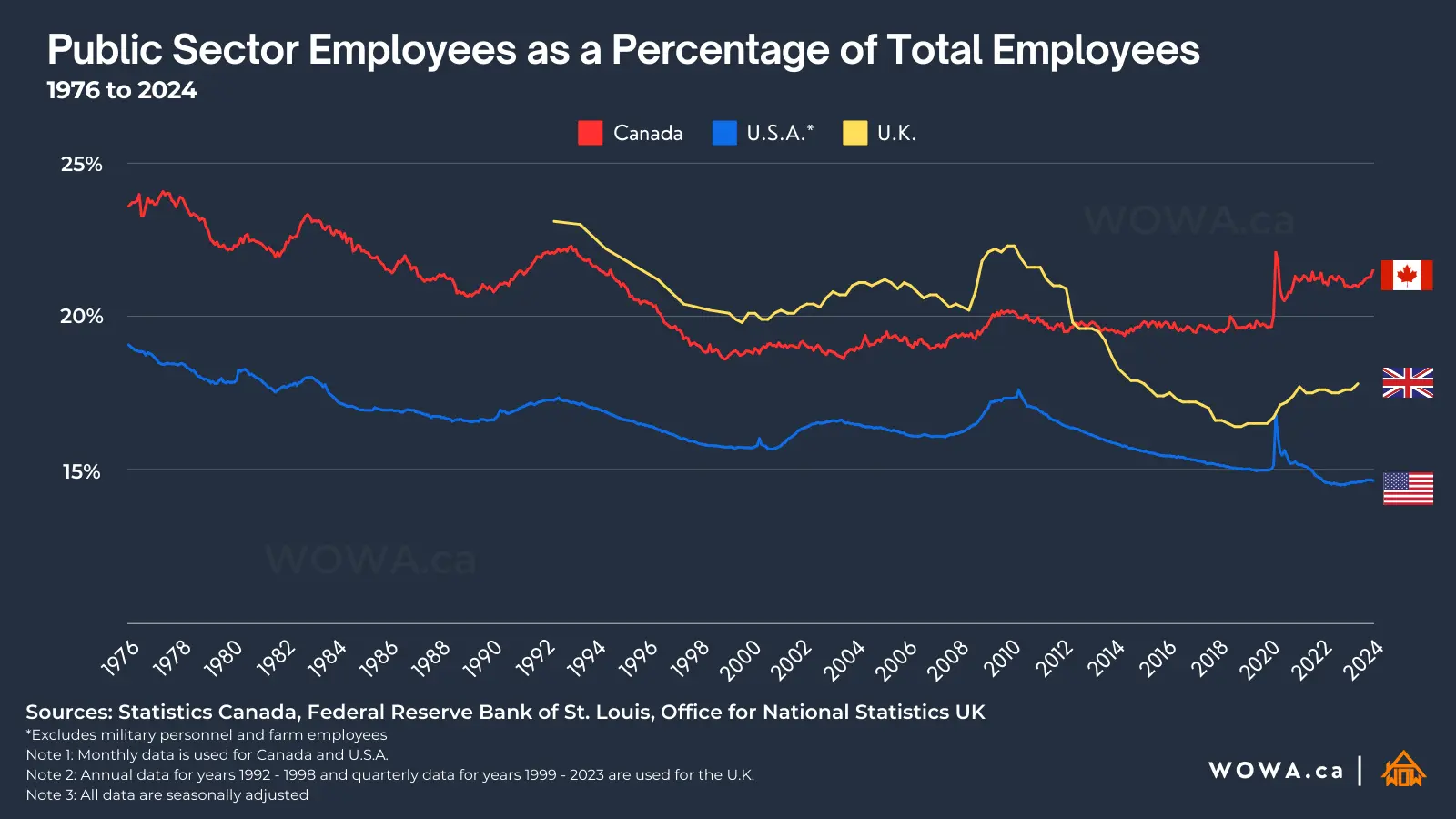 Public Sector Employees as a Percentage of Total Employees
1976 to 2024

Canada U.S.A.* U.K.

25%
20%
15%

WOWA.ca
WOWA.ca

1976 1978 1980 1982 1984 1986 1988 1990 1992 1994 1996 1998 2000 2002 2004 2006 2008 2010 2012 2014 2016 2018 2020 2022 2024

Sources: Statistics Canada, Federal Reserve Bank of St. Louis, Office for National Statistics UK
*Excludes military personnel and farm employees
Note 1: Monthly data is used for Canada and U.S.A.
Note 2: Annual data for years 1992 - 1998 and quarterly data for years 1999 - 2023 are used for the U.K.
Note 3: All data are seasonally adjusted

WOWA.ca | WOW